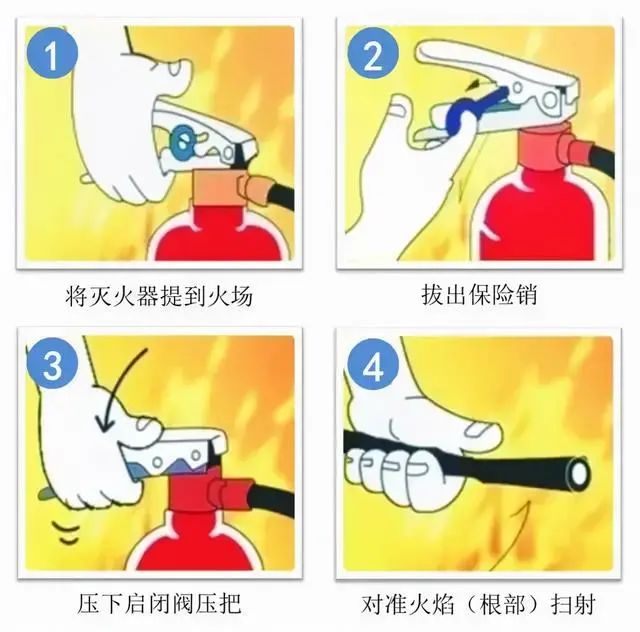 1

将灭火器提到火场

2

拔出保险销

3

压下启闭阀压把

4

对准火焰（根部）扫射